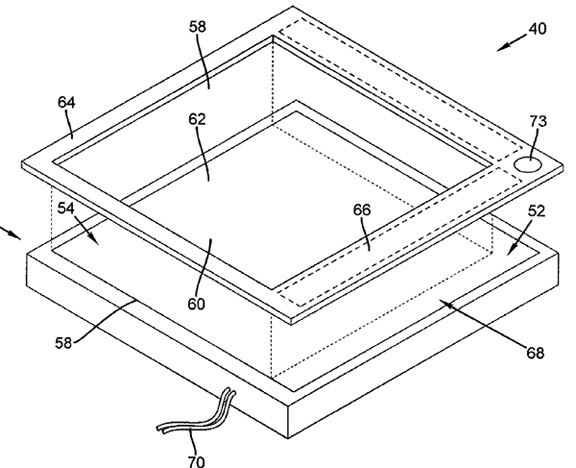 58
40
64
62
73
54
66
52
60
58
68
70